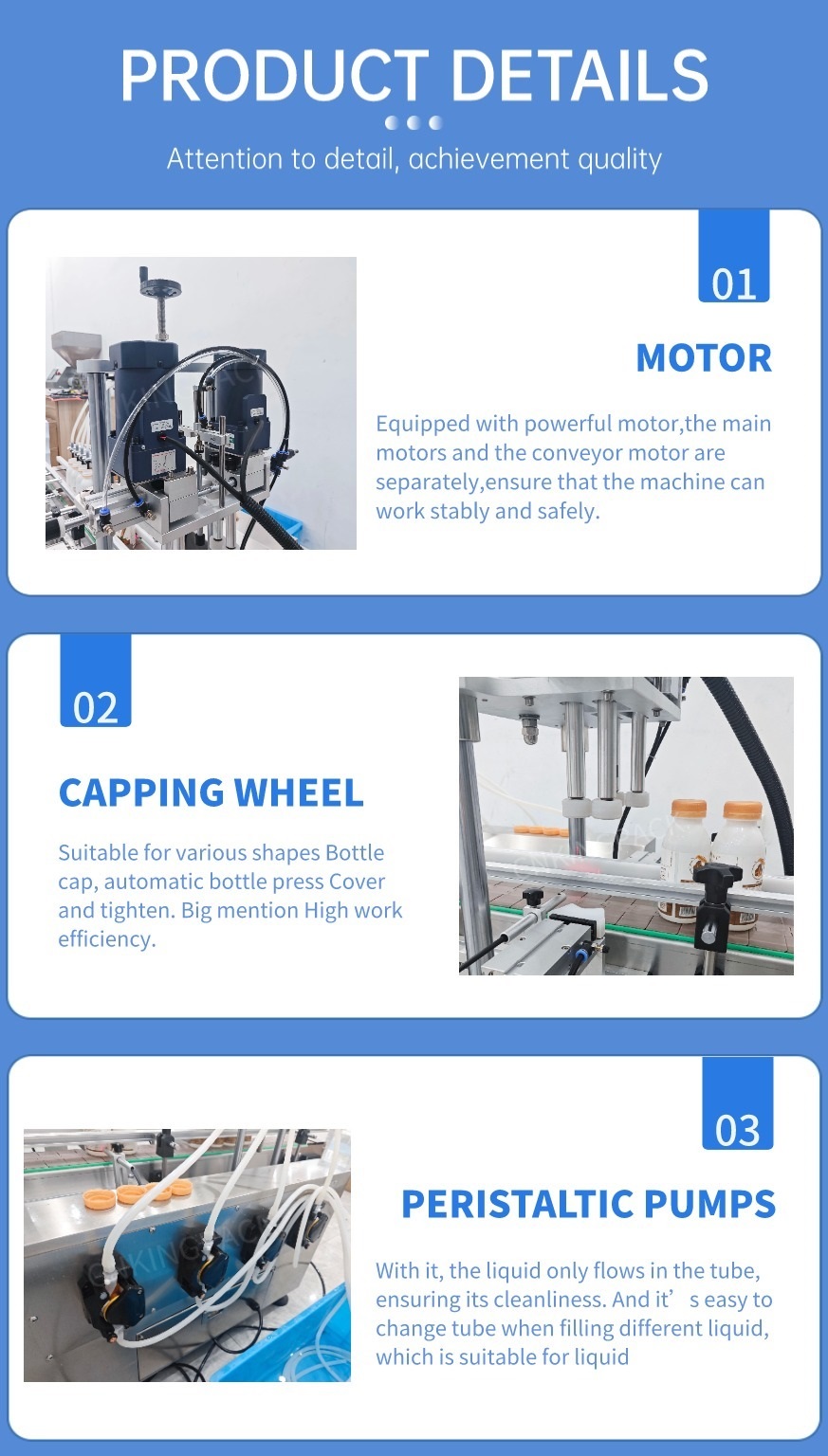 PRODUCT DETAILS

Attention to detail, achievement quality

01

MOTOR

Equipped with powerful motor,the main motors and the conveyor motor are separately,ensure that the machine can work stably and safely.

02

CAPPING WHEEL

Suitable for various shapes Bottle cap, automatic bottle press Cover and tighten. Big mention High work efficiency.

03

PERISTALTIC PUMPS

With it, the liquid only flows in the tube, ensuring its cleanliness. And it’ s easy to change tube when filling different liquid, which is suitable for liquid