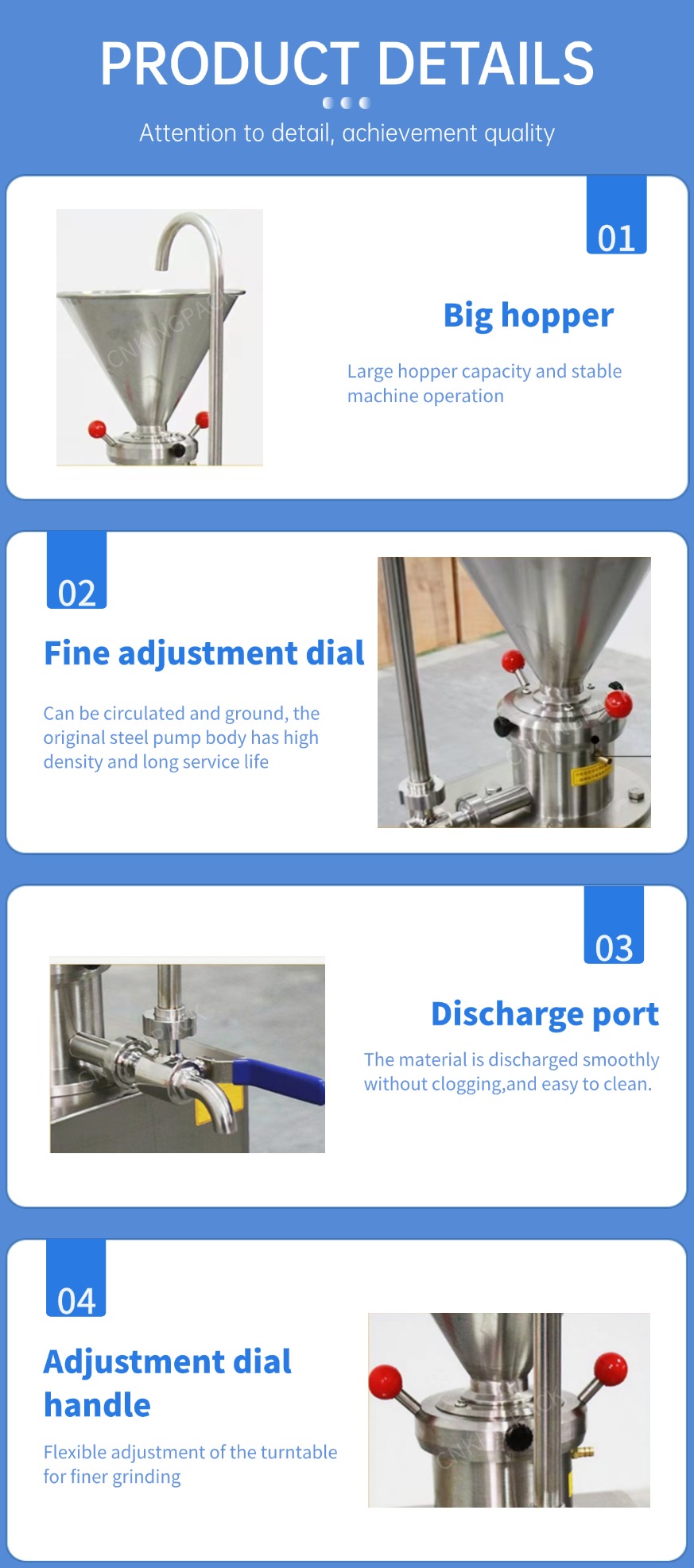 PRODUCT DETAILS

Attention to detail, achievement quality

CNKINGPACK

01

Big hopper

Large hopper capacity and stable machine operation

02

Fine adjustment dial

Can be circulated and ground, the original steel pump body has high density and long service life

03

Discharge port

The material is discharged smoothly without clogging,and easy to clean.

04

Adjustment dial handle

Flexible adjustment of the turntable for finer grinding