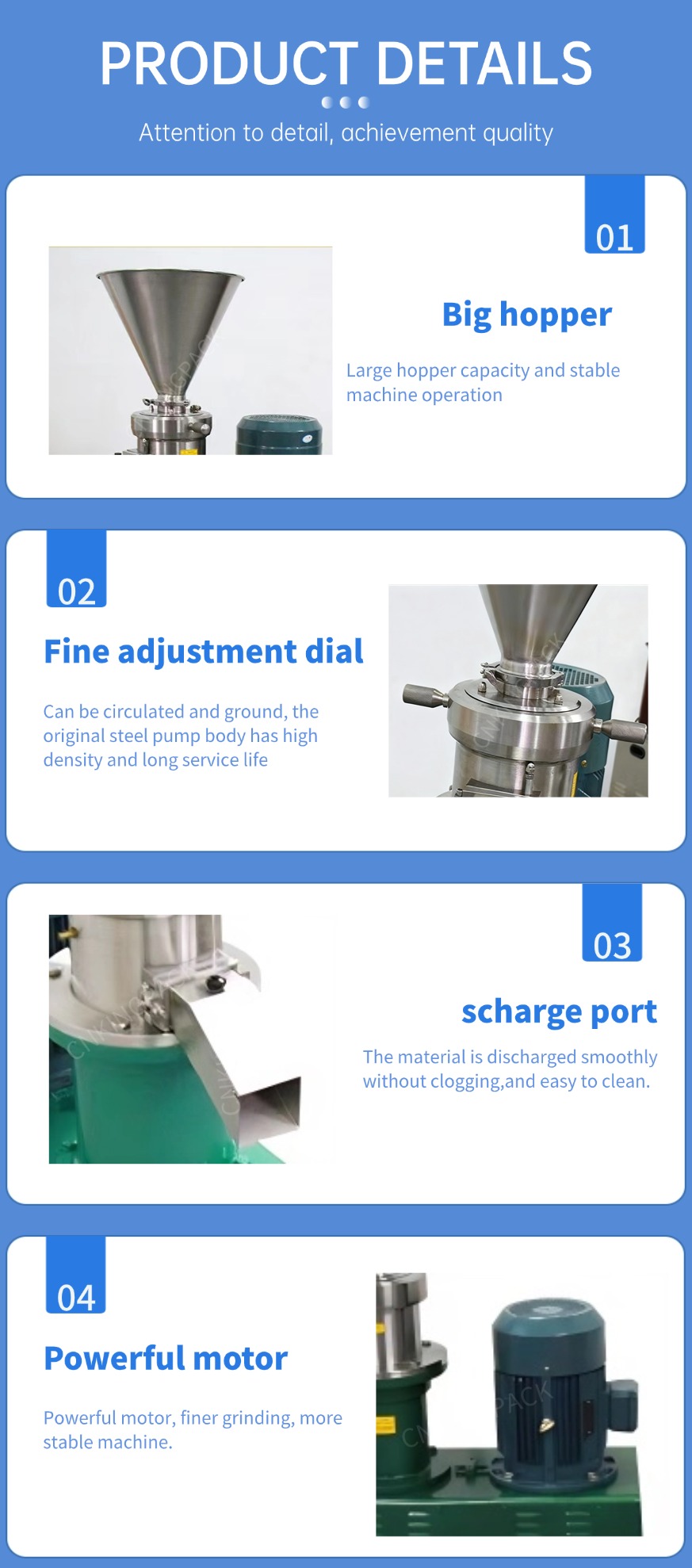 PRODUCT DETAILS

Attention to detail, achievement quality

01

Big hopper

Large hopper capacity and stable machine operation

02

Fine adjustment dial

Can be circulated and ground, the original steel pump body has high density and long service life

03

scharge port

The material is discharged smoothly without clogging,and easy to clean.

04

Powerful motor

Powerful motor, finer grinding, more stable machine.